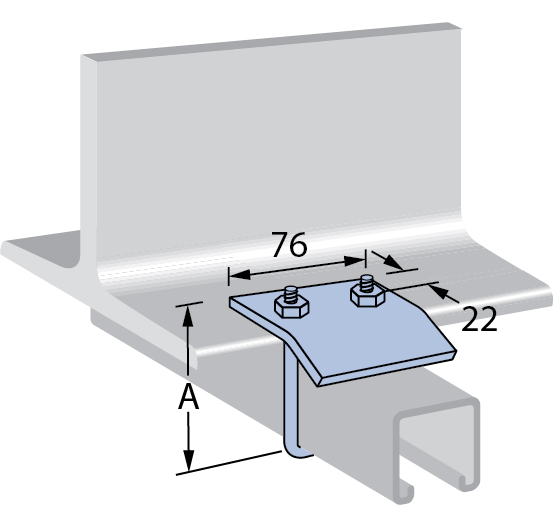 76
22
A